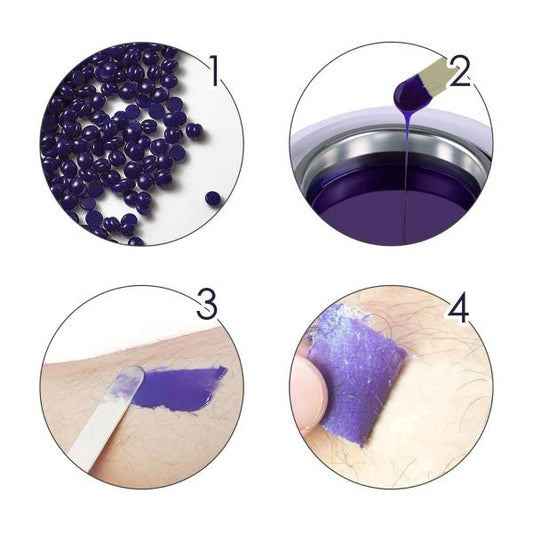 1
2
3
4